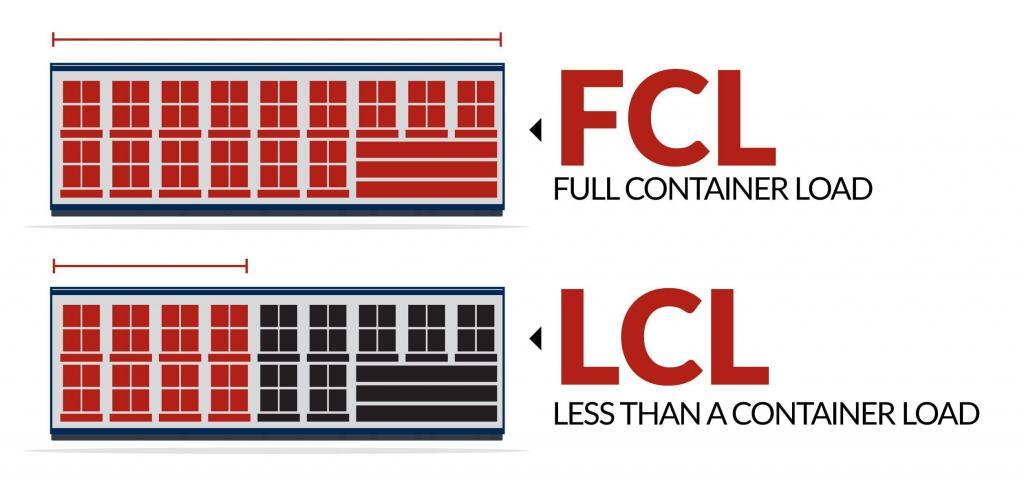 FCL
FULL CONTAINER LOAD

LCL
LESS THAN A CONTAINER LOAD